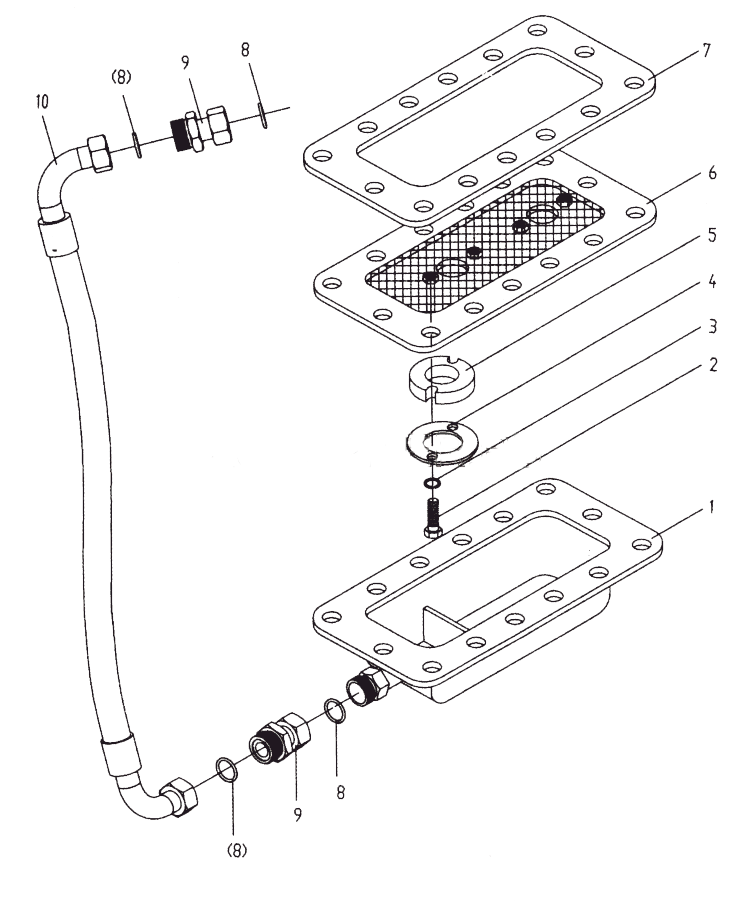 10
(8)
9
8
7
6
5
4
3
2
1
8
9
(8)