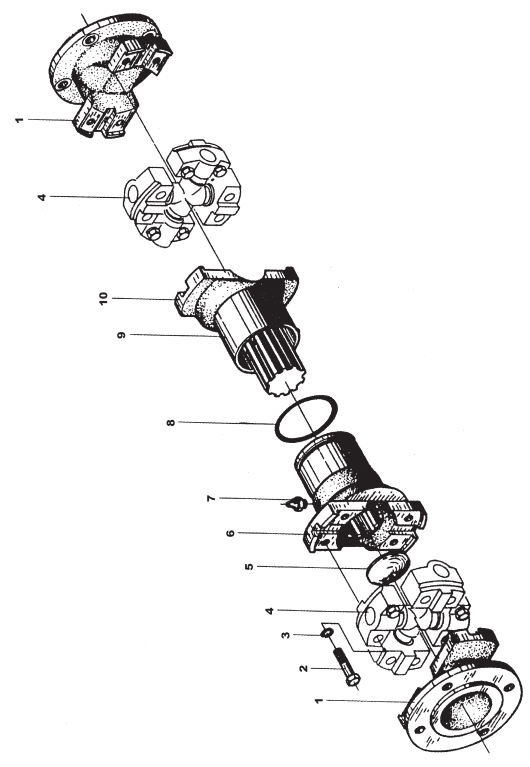 1
4
10
9
8
7
6
5
4
3
2
1