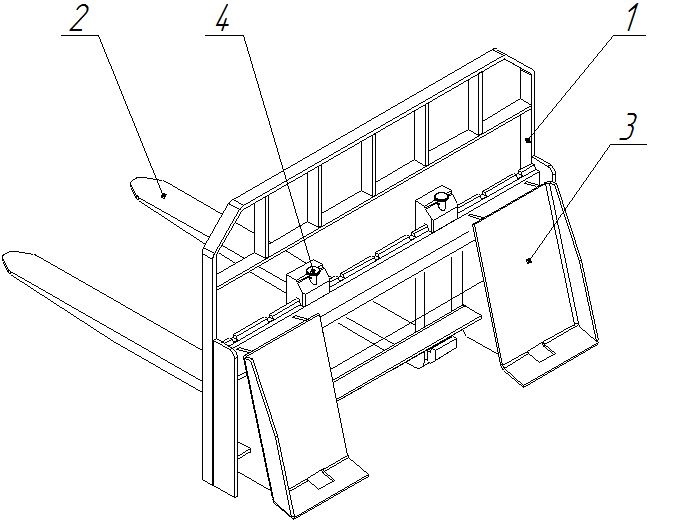 2
4
1
3