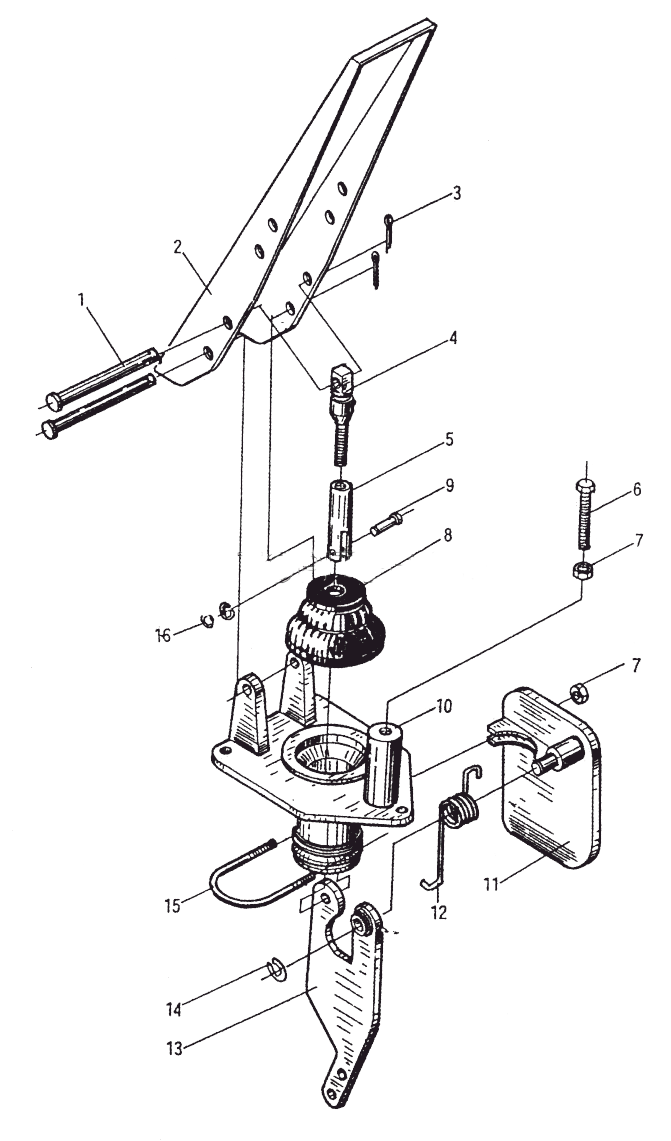 3
2
1
4
5
9
6
8
7
16
7
10
11
12
15
14
13