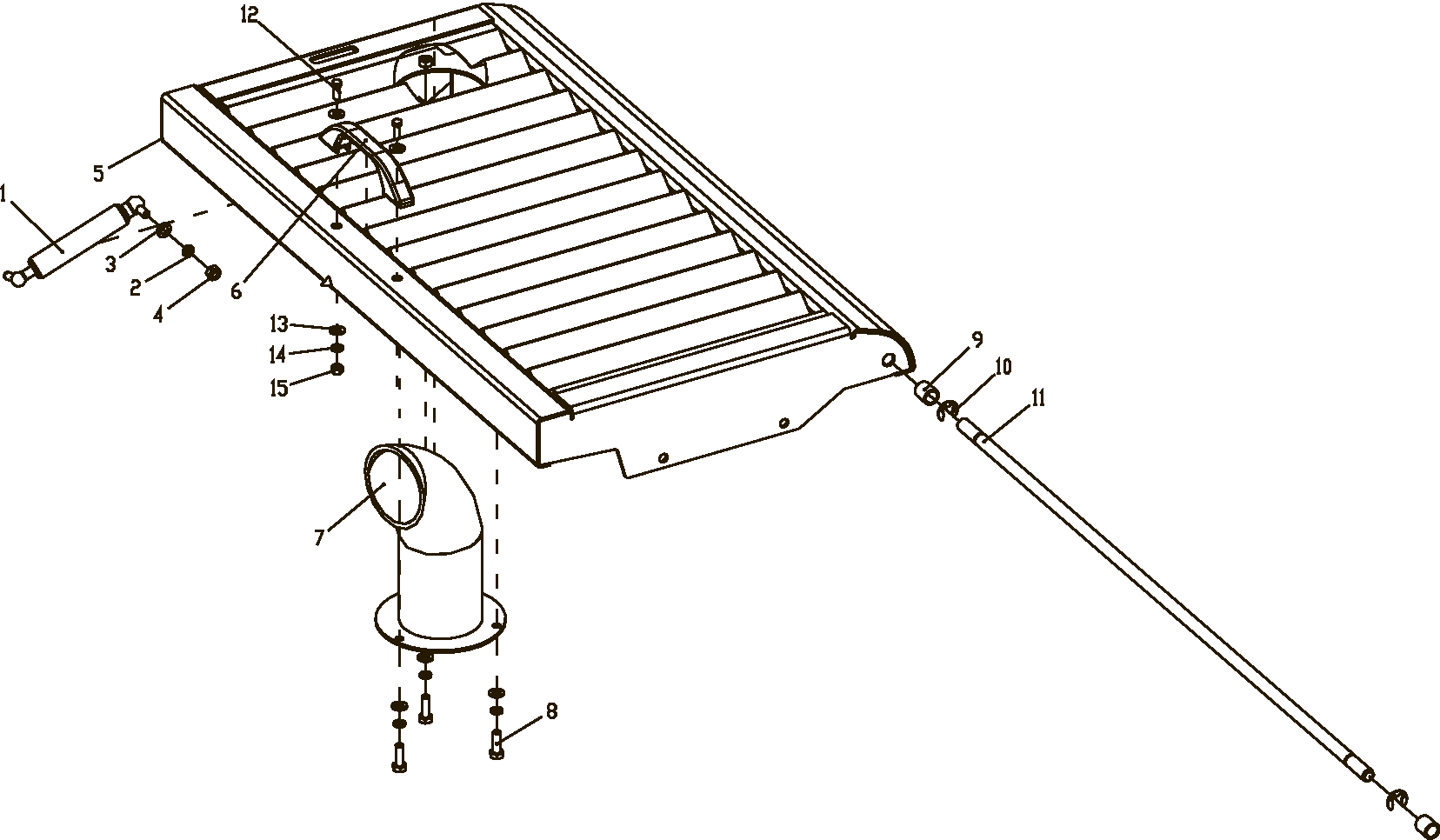 12
5
1
3
2
4
6
13
14
15
9
10
11
7
8