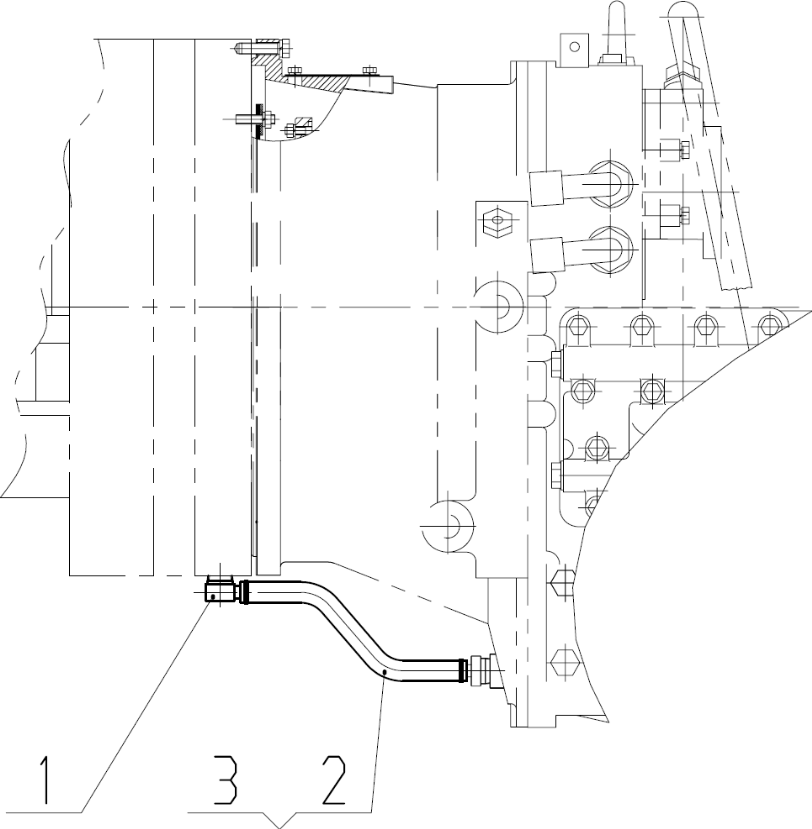 1 3 2