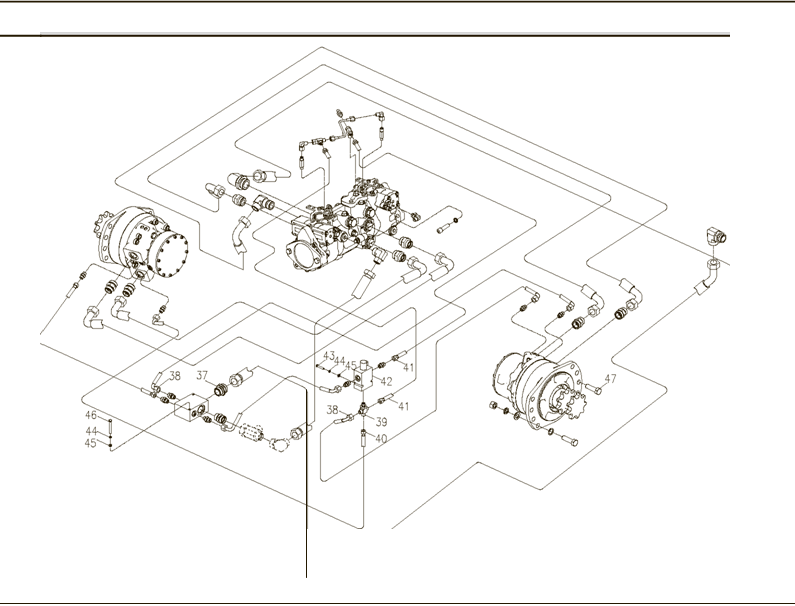 43 44 45
41
42
41
38
39
40
38
37
46
44
45
47