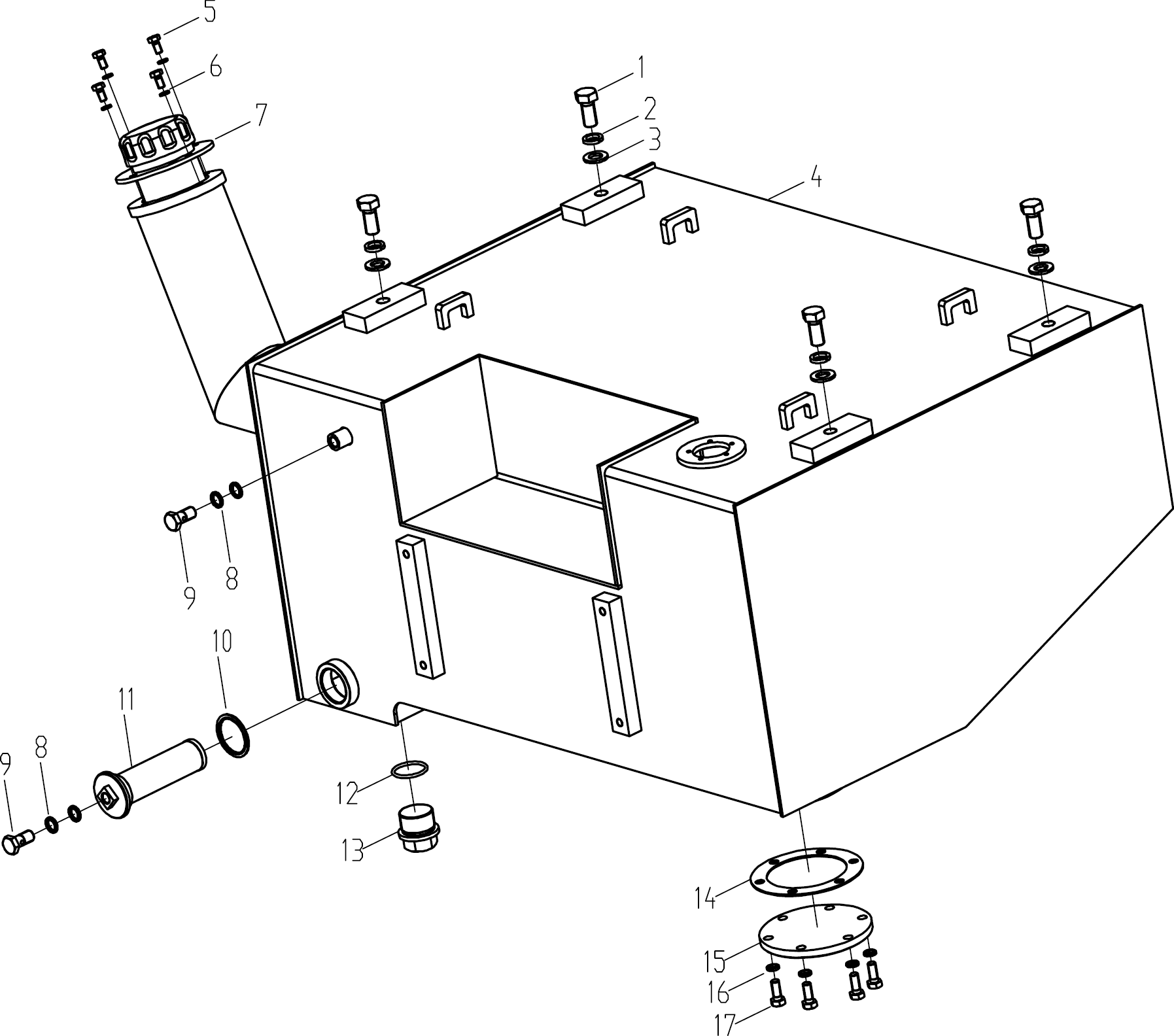 5
6
7
1
2
3
4
9
8
10
11
9
8
12
13
14
15
16
17