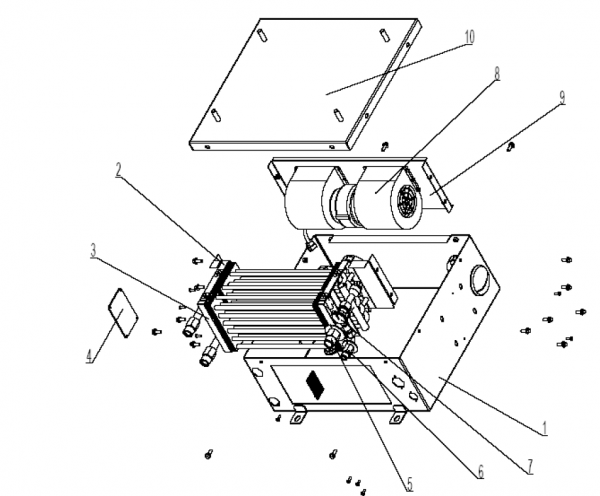 10
8
9
2
3
4
1
7
6
5