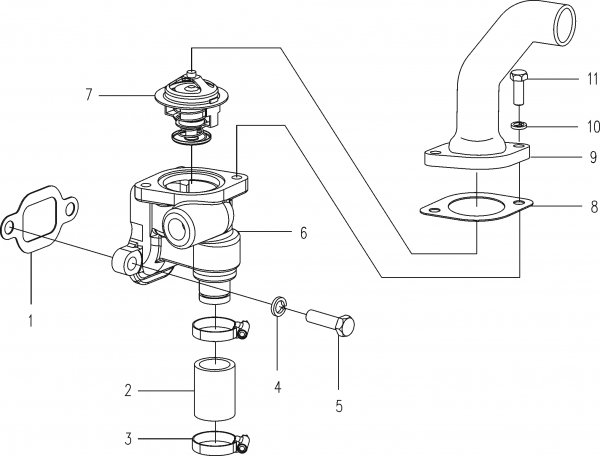 7
11
10
9
8
6
1
4
5
2
3