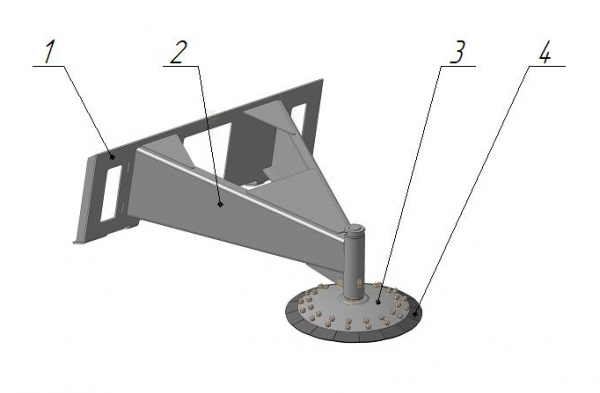 1
2
3
4