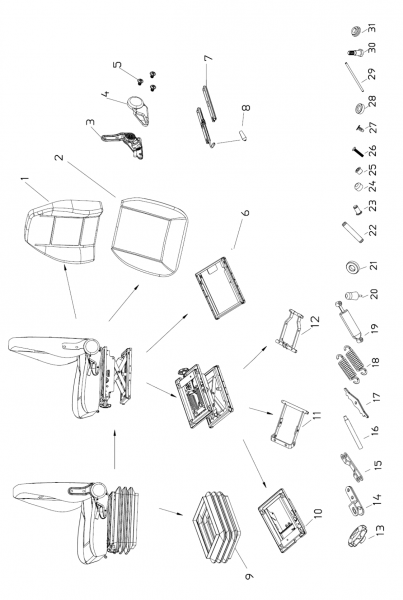 1
2
3
4
5
6
7
8
9
10
11
12
13
14
15
16
17
18
19
20
21
22
23
24
25
26
27
28
29
30
31