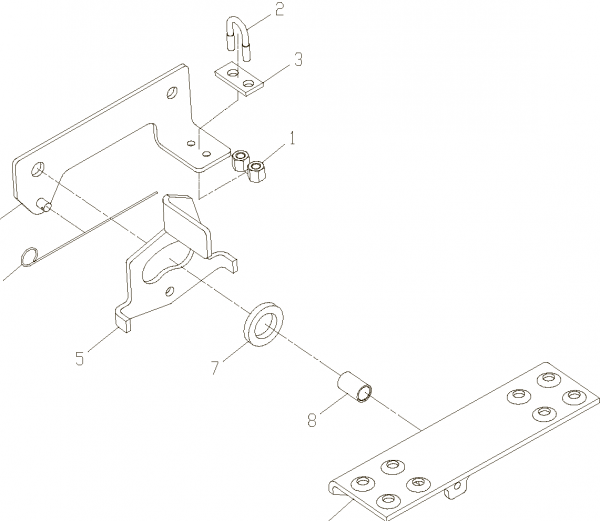 2
3
1
5
7
8