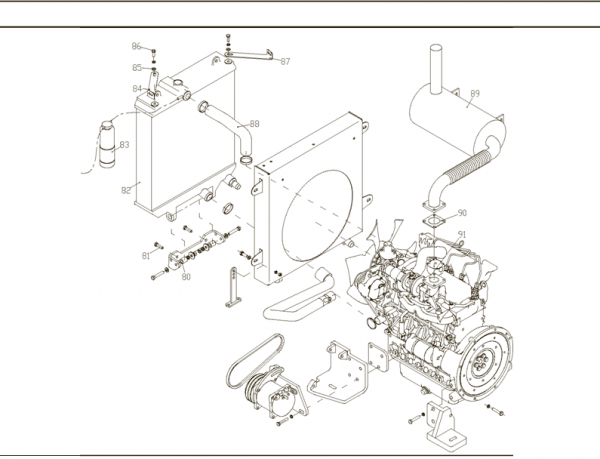 86
85
84
87
88
89
83
82
90
91
81
80