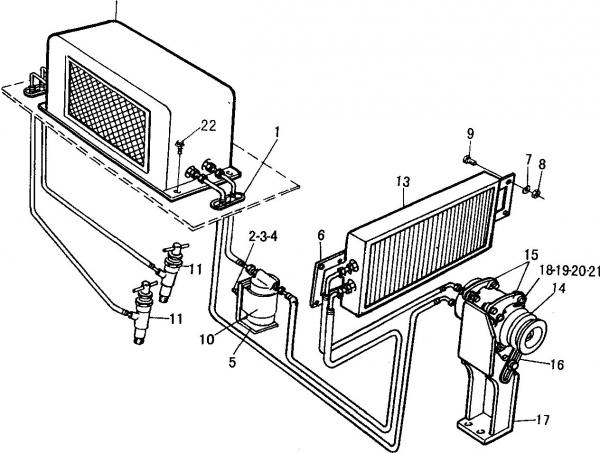 22
1
9
7
8
13
2-3-4
6
15
18-19-20-21
14
11
11
10
5
16
17