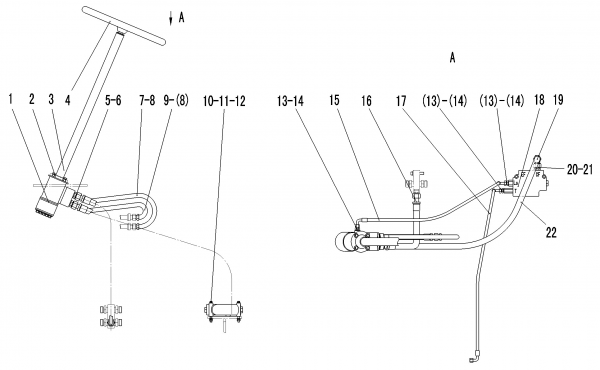 A

A

1
2
3
4
5-6
7-8
9-(8)
10-11-12
13-14
15
16
17
(13)-(14)
(13)-(14)
18
19
20-21
22