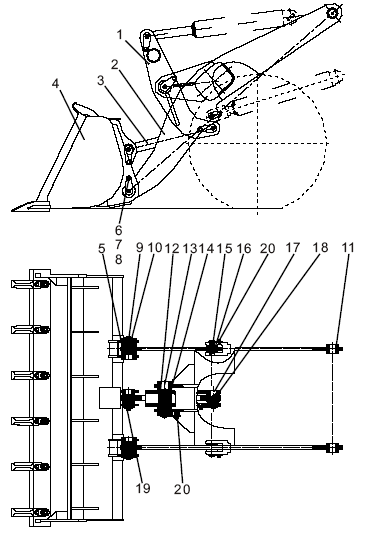 1
2
3
4
6
7
8
5 9 10 12 13 14 15 16 20 17 18 11
19
20