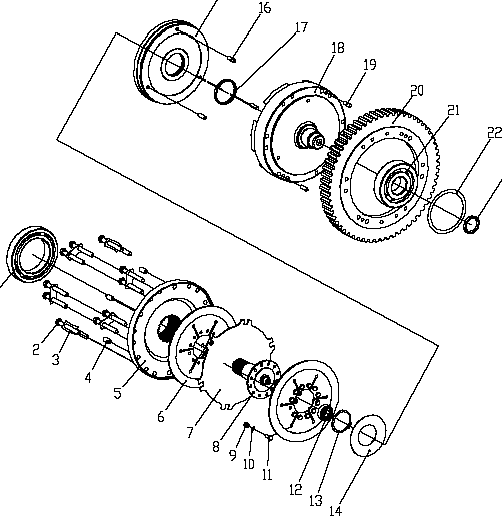 16
17
18
19
20
21
22
2
3
4
5
6
7
8
9
10
11
12
13
14