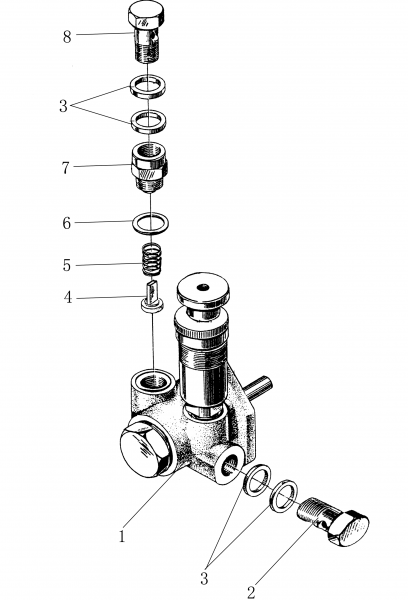 8
3
7
6
5
4
1
3
2