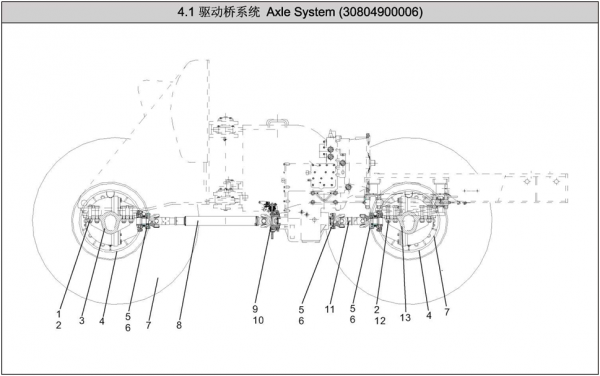 4.1 驱动桥系统 Axle System (30804900006)

1
2
3
4
5
6
7
8
9
10
5
6
11
5
6
2
12
13
4
7