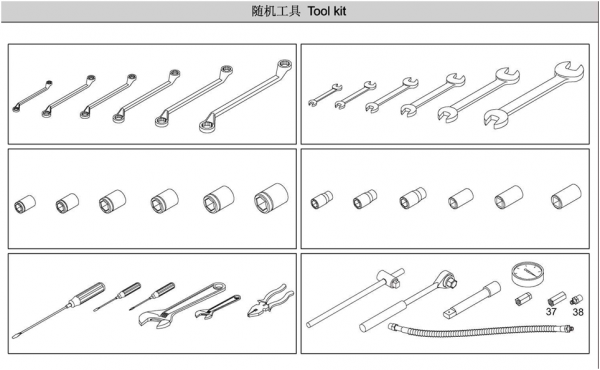 随机工具 Tool kit

37
38