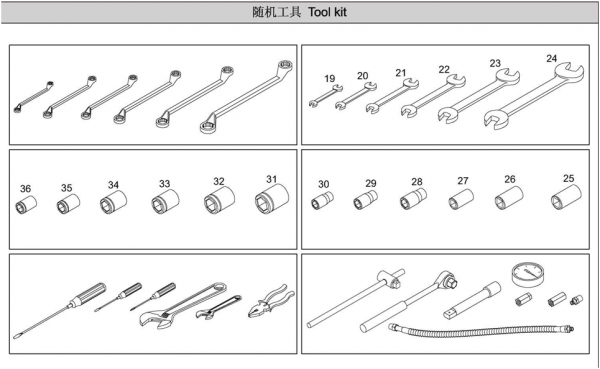 随机工具 Tool kit

19 20 21 22 23 24

36 35 34 33 32 31

30 29 28 27 26 25