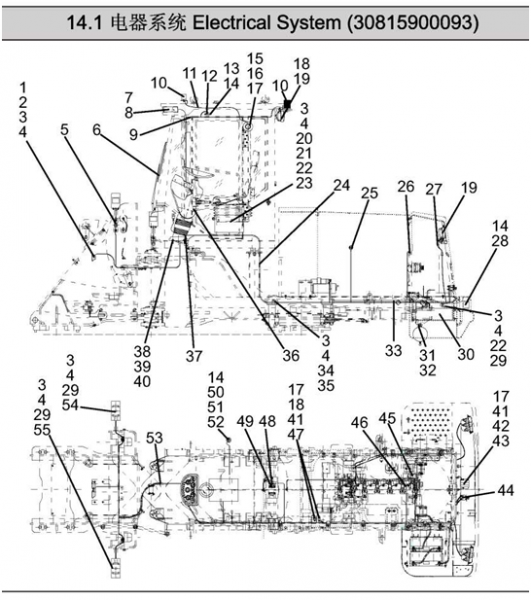 14.1 电器系统 Electrical System (30815900093)

1
2
3
4
5
6
7
8
9
10
11
12
13
14
15
16
17
10
18
19
3
4
20
21
22
23
24
25
26
27
19
14
28
3
4
22
29
30
31
32
33
3
4
34
35
36
37
38
39
40

3
4
29
54
3
4
29
55
53
14
50
51
52
49
48
17
18
41
47
46
45
17
41
42
43
44