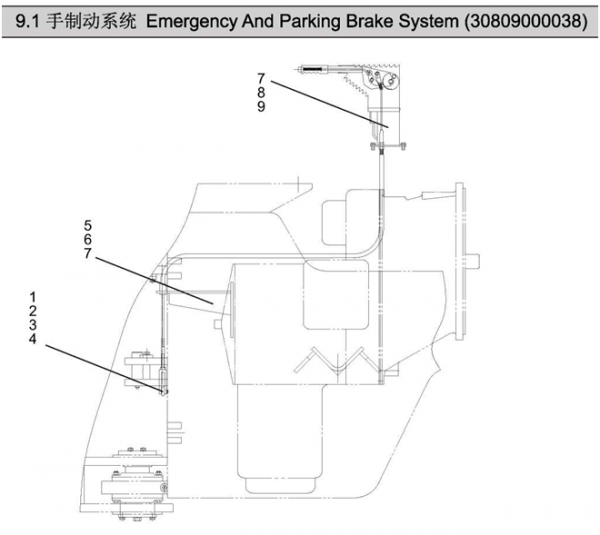 9.1 手制动系统 Emergency And Parking Brake System (30809000038)

7
8
9

5
6
7

1
2
3
4