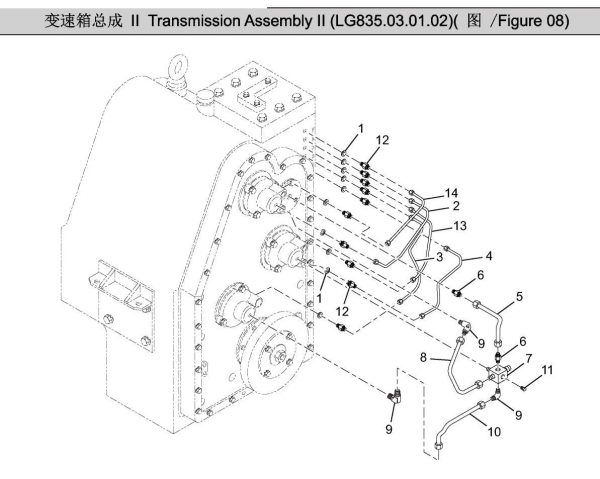 变速箱总成 II Transmission Assembly II (LG835.03.01.02)( 图 /Figure 08)

1
12
14
2
13
3
4
6
5
1
12
9
6
7
11
8
9
10
9