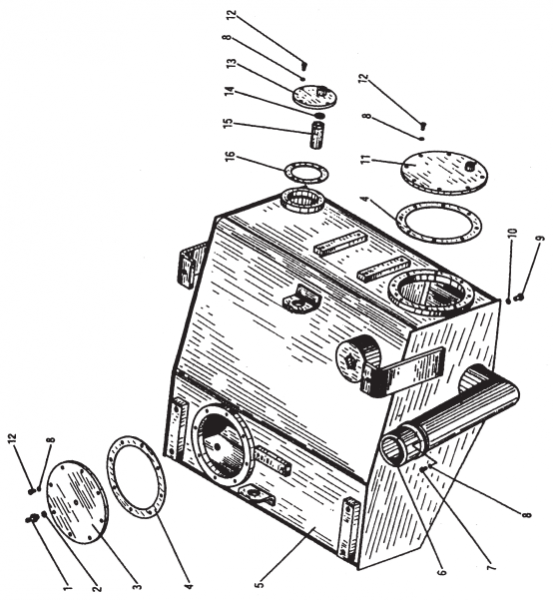 12
8
13
14
15
16
12
8
11
4
10
9
12
8
1
2
3
4
5
6
7
8