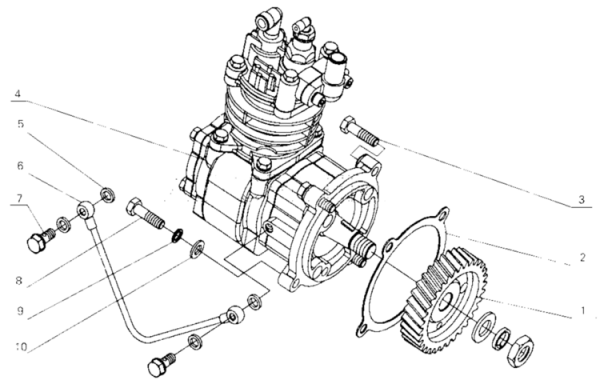 4
5
6
7
8
9
10
3
2
1