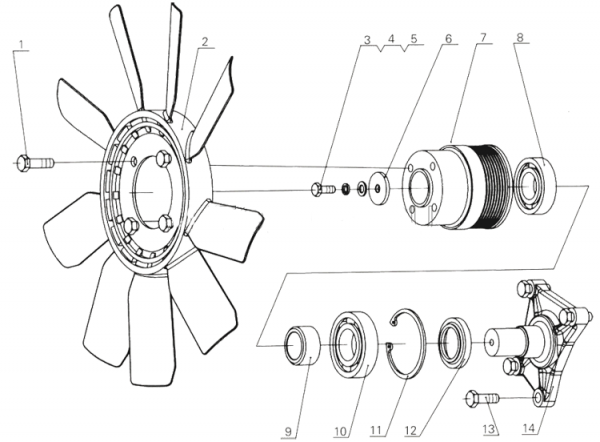 1
2
3
4
5
6
7
8
9
10
11
12
13
14