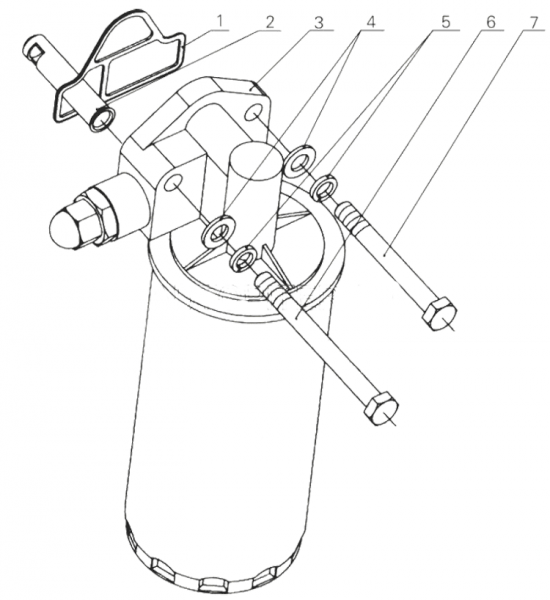 1 2 3 4 5 6 7