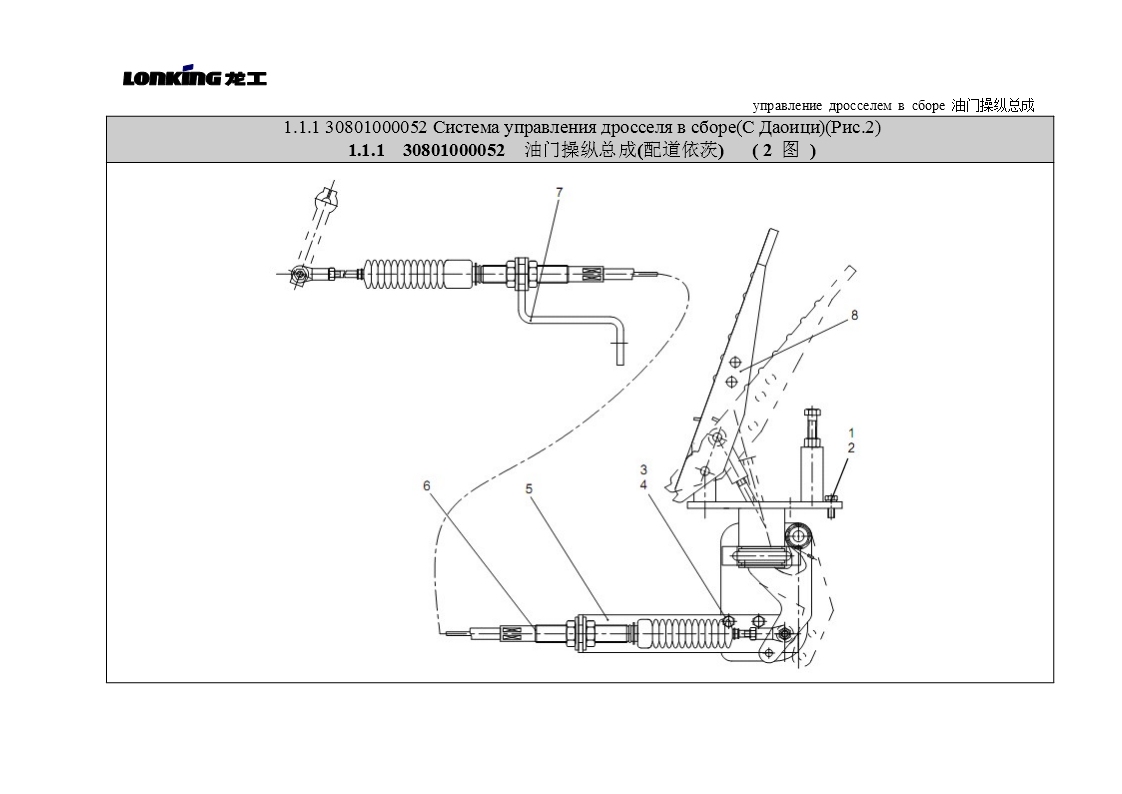 LONKING 龙工

управление дросселем в сборе 油门操纵总成

1.1.1 30801000052 Система управления дросселя в сборе(С Даоици)(Рис.2)
1.1.1 30801000052 油门操纵总成(配道依茨) ( 2 图 )

7
8
1
2
3
4
6
5