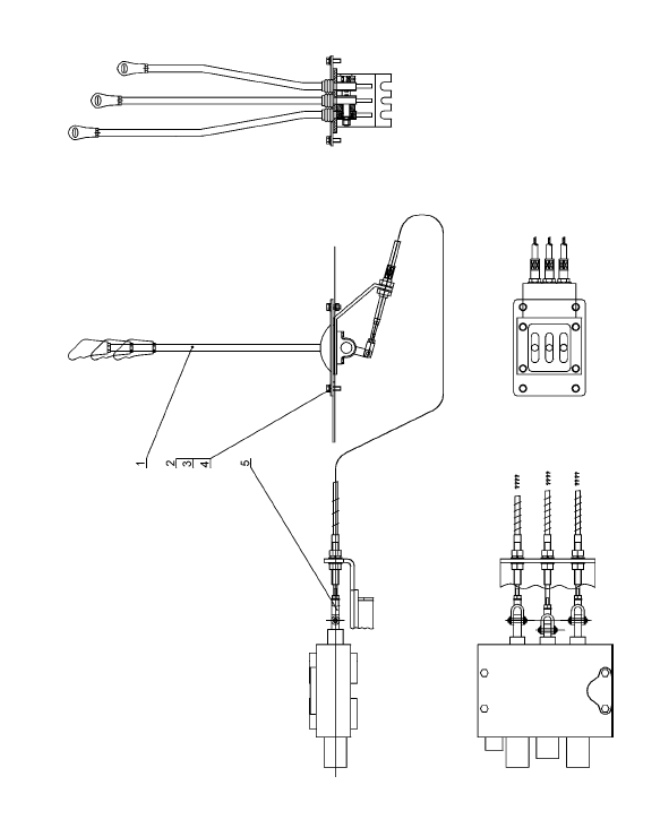 1
2
3
4
5