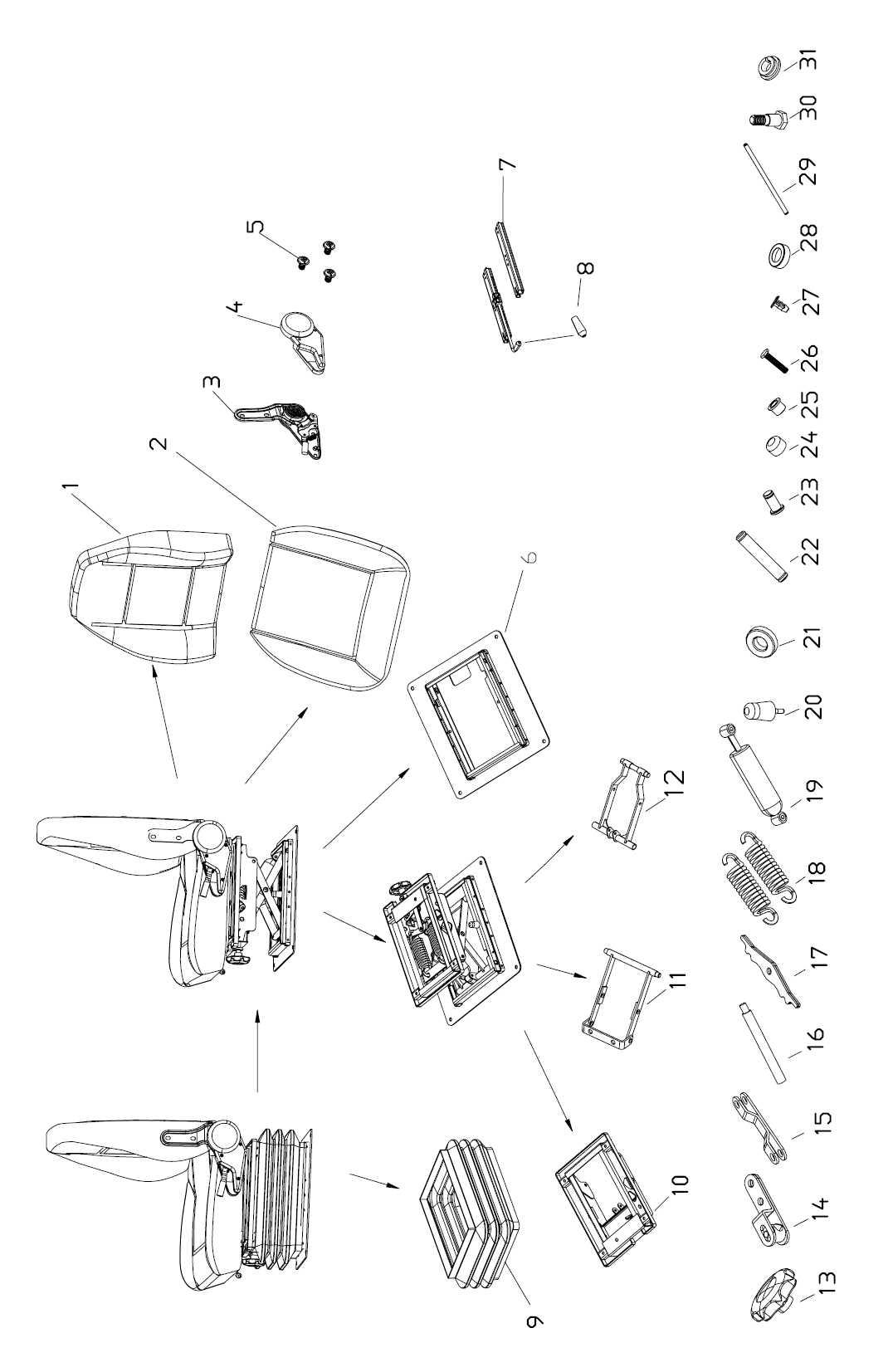 1
2
3
4
5
6
7
8
9
10
11
12
13
14
15
16
17
18
19
20
21
22
23
24
25
26
27
28
29
30
31