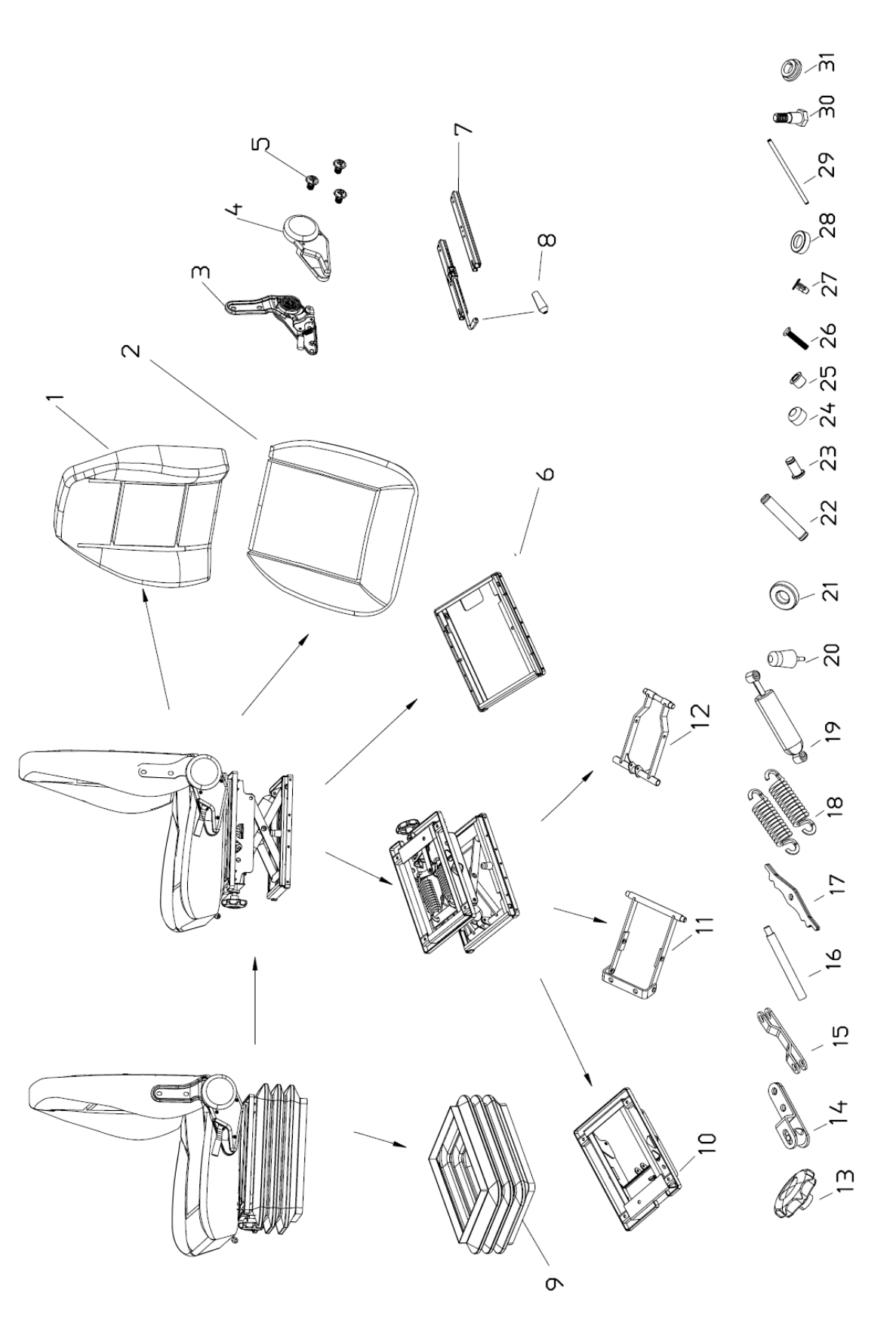 1
2
3
4
5
6
7
8
9
10
11
12
13
14
15
16
17
18
19
20
21
22
23
24
25
26
27
28
29
30
31