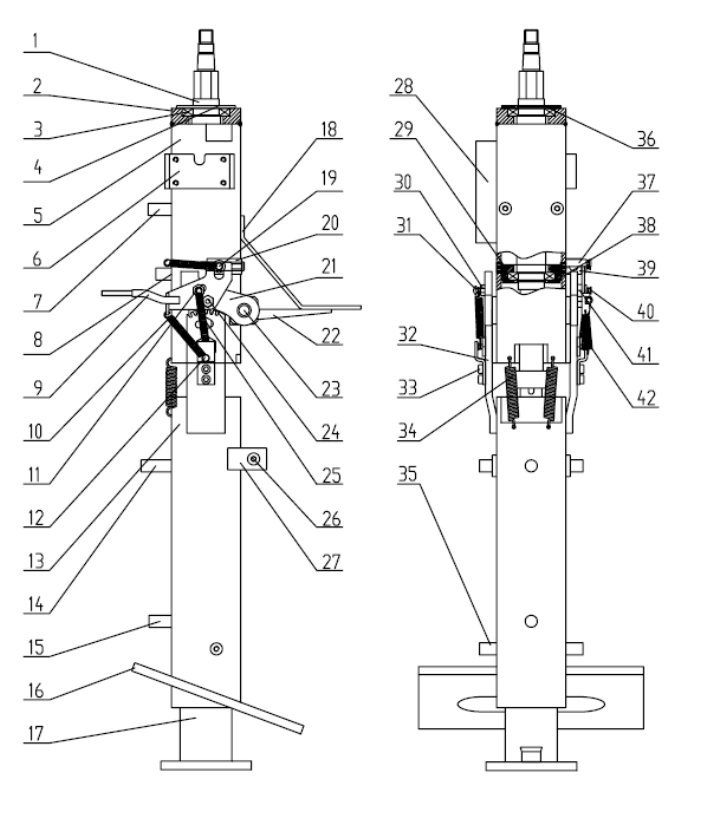 1
2
3
4
5
6
7
8
9
10
11
12
13
14
15
16
17
18
19
20
21
22
23
24
25
26
27
28
29
30
31
32
33
34
35
36
37
38
39
40
41
42