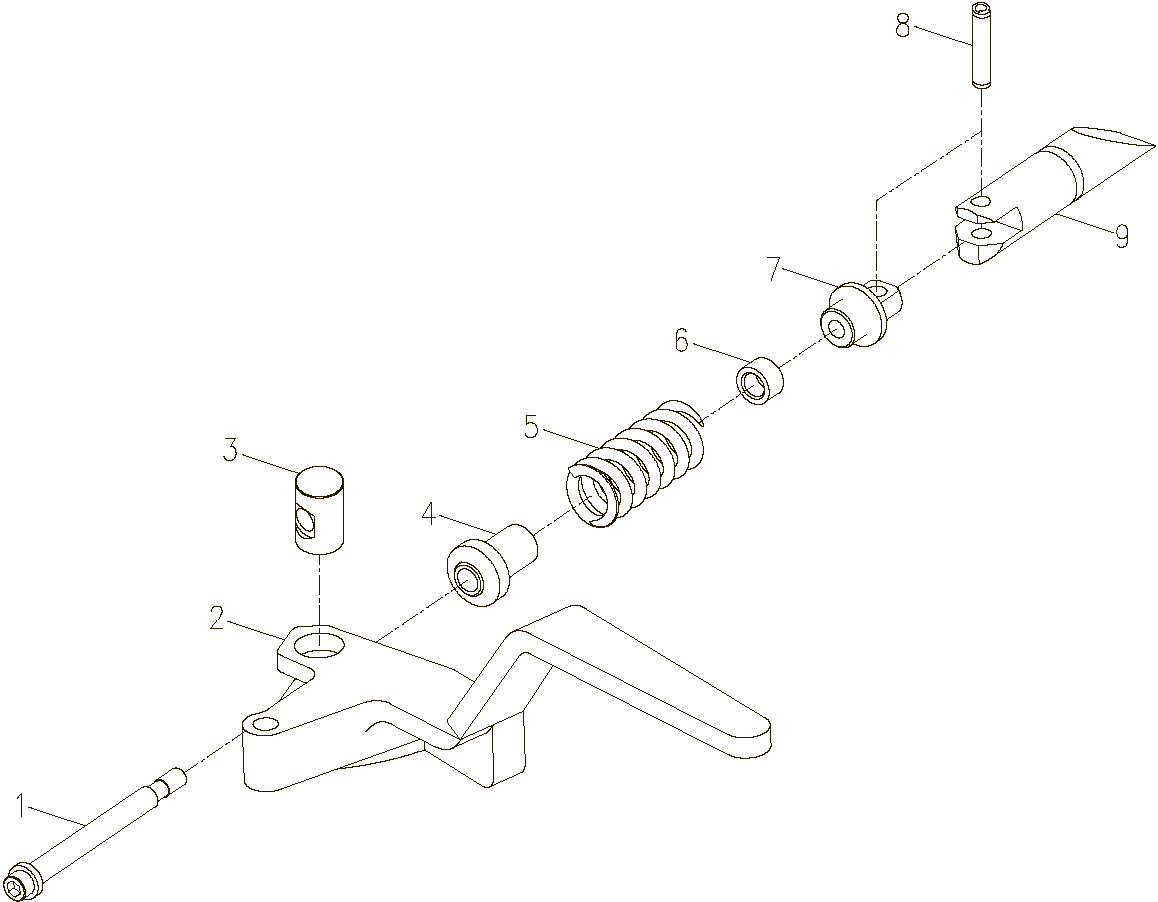 8
9
7
6
5
3
4
2
1