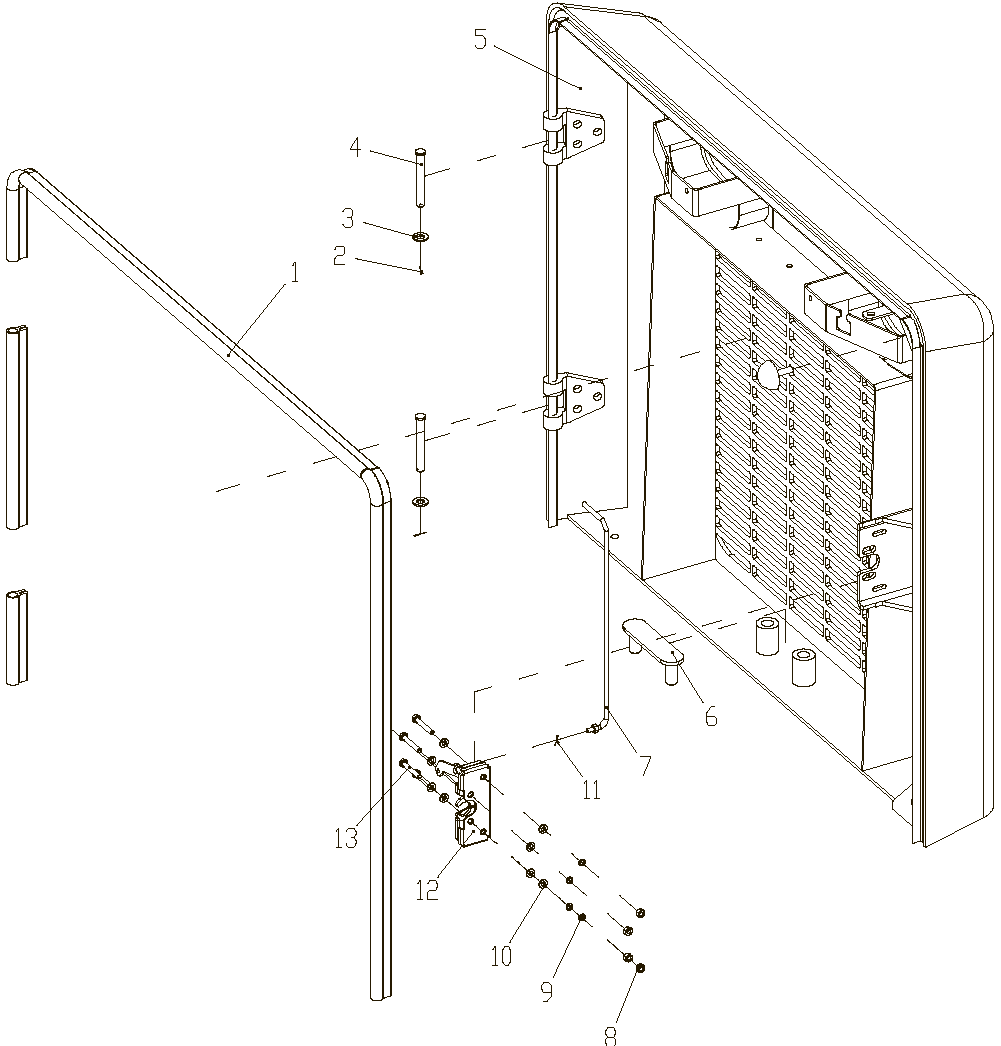 5
4
3
2
1
6
7
11
13
12
10
9
8