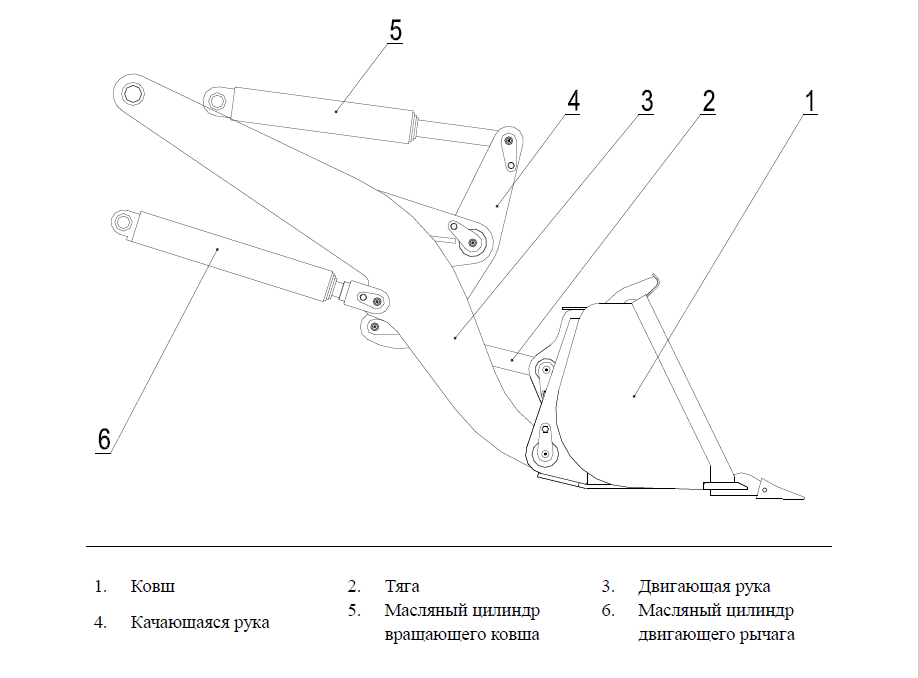 5
4
3
2
1
6

1. Ковш
4. Качающаяся рука

2. Тяга
5. Масляный цилиндр вращающего ковша

3. Двигающая рука
6. Масляный цилиндр двигающего рычага