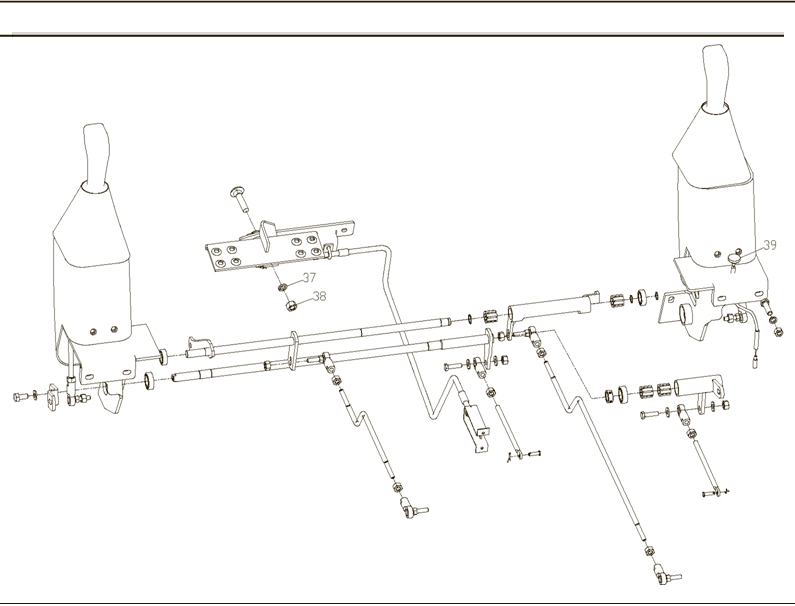 37
38
39