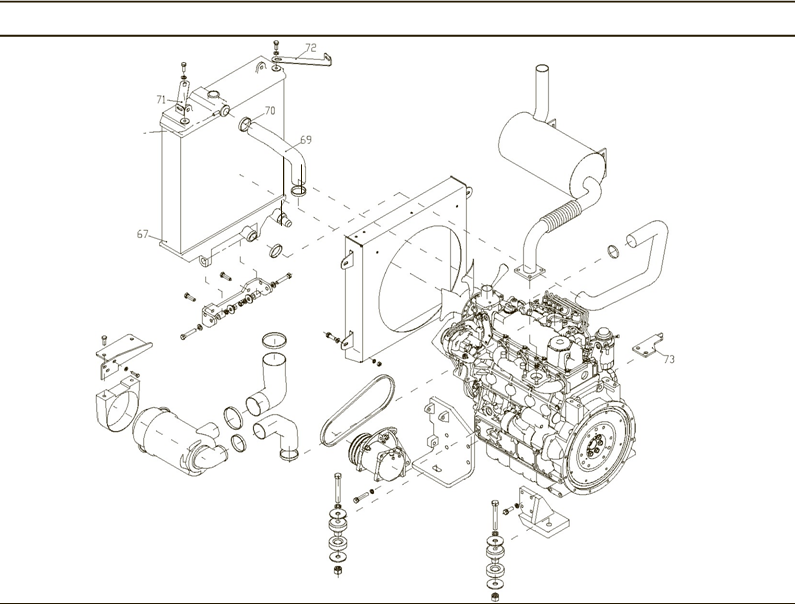 72
71
70
69
67
73