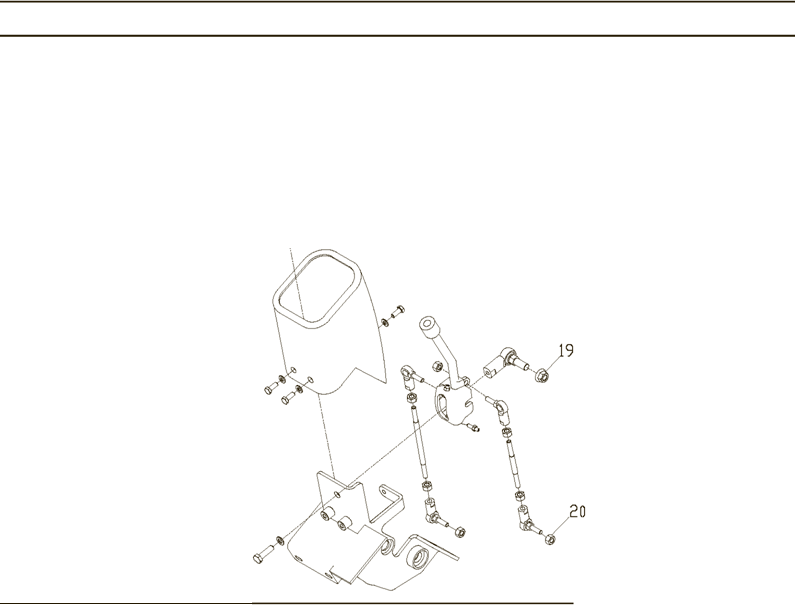 19

20