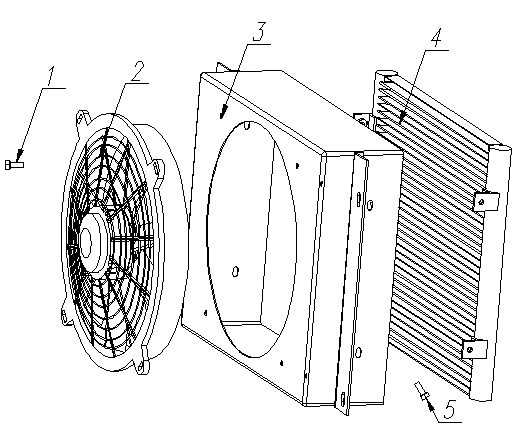 1
2
3
4
5