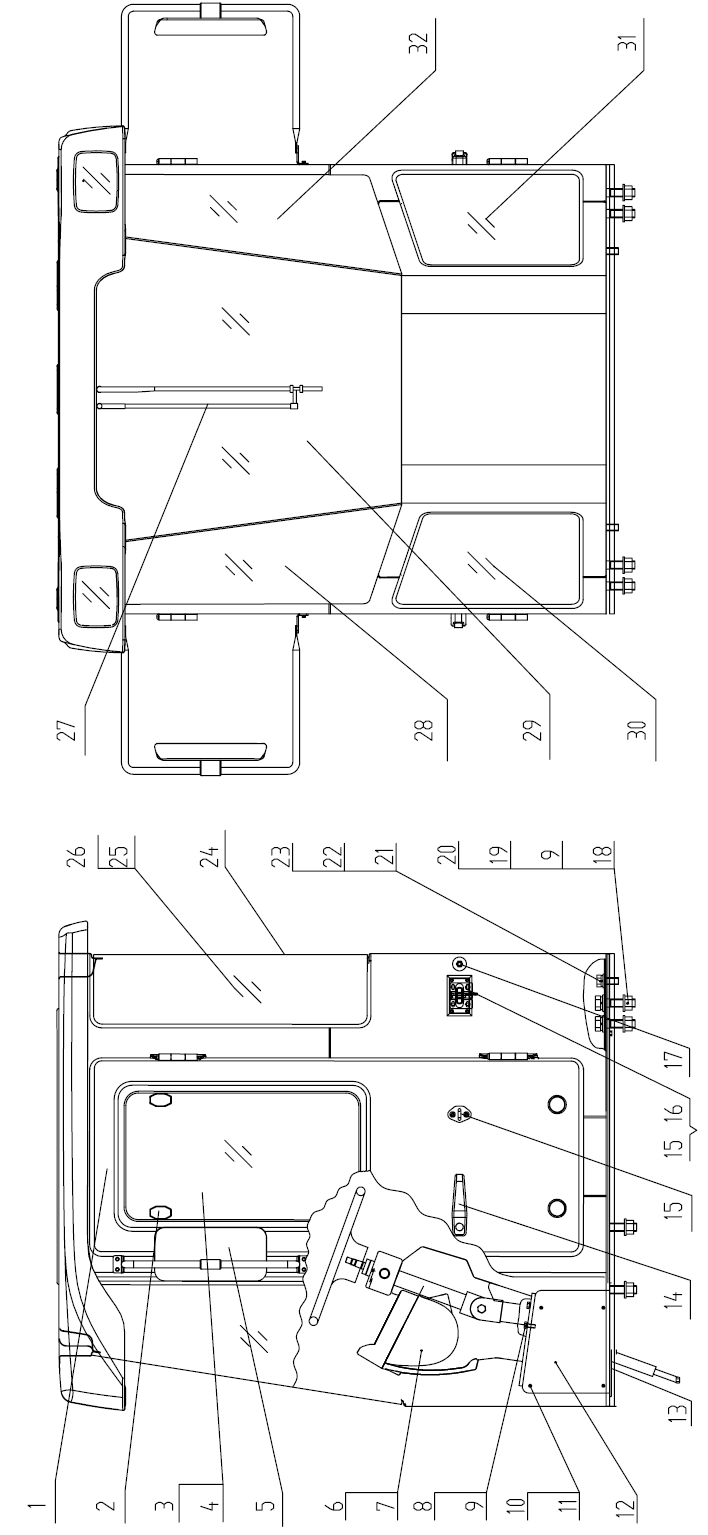 1
2
3
4
5
6
7
8
9
10
11
12
13
14
15
15
16
17
18
9
19
20
21
22
23
24
25
26
27
28
29
30
31
32