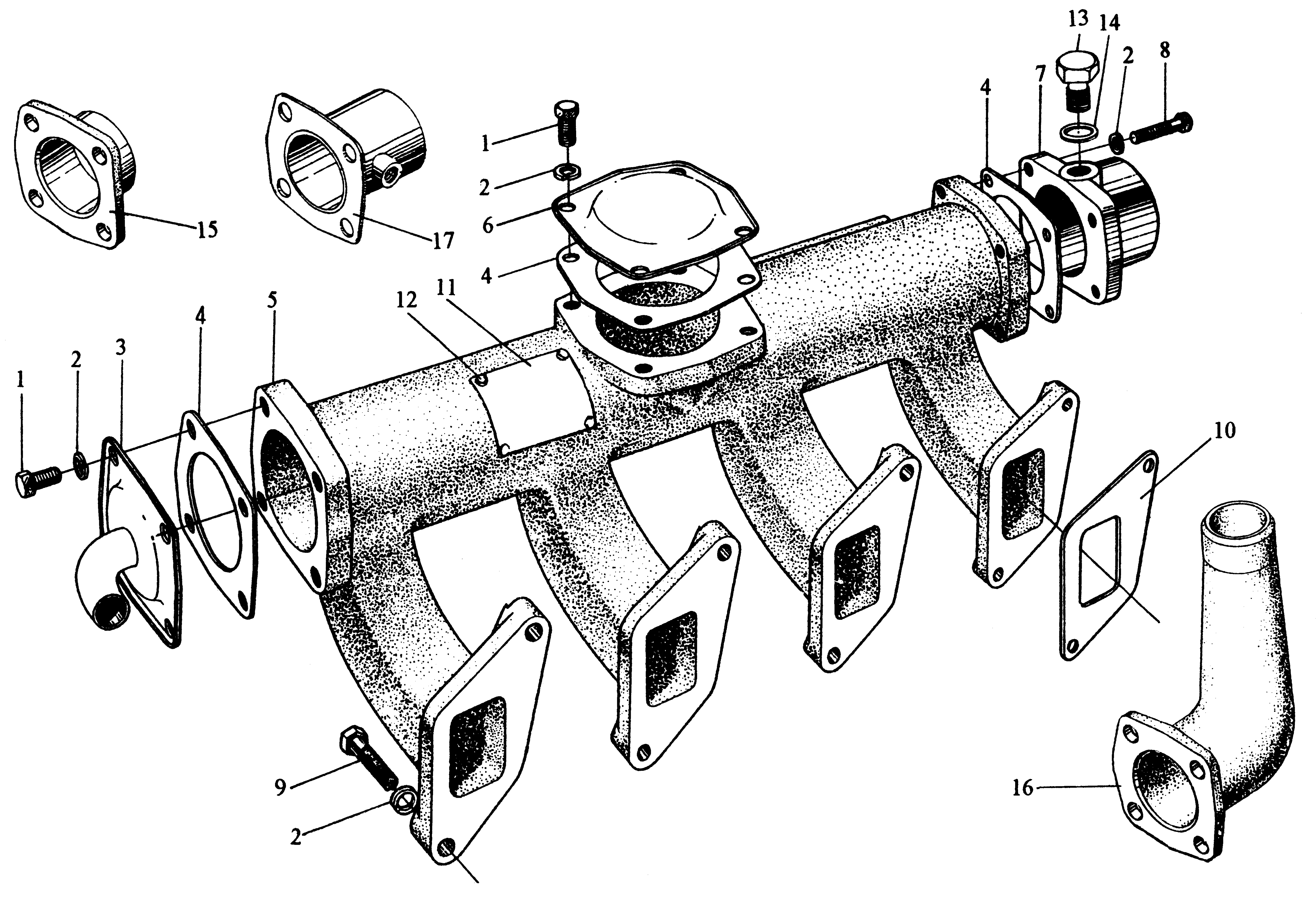 13
14
2
8
4
7
1
2
6
4
15
17
12
11
5
4
3
2
1
10
9
2
16