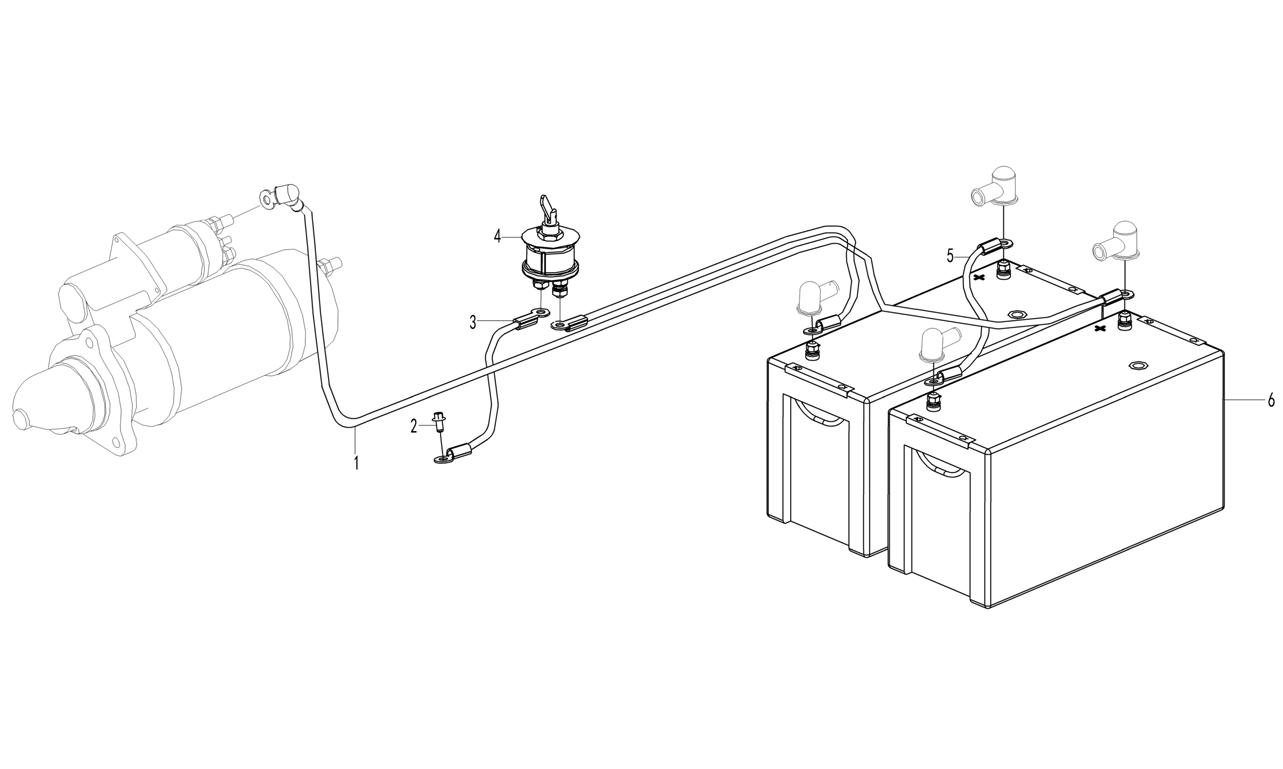 4
5
3
2
1
6