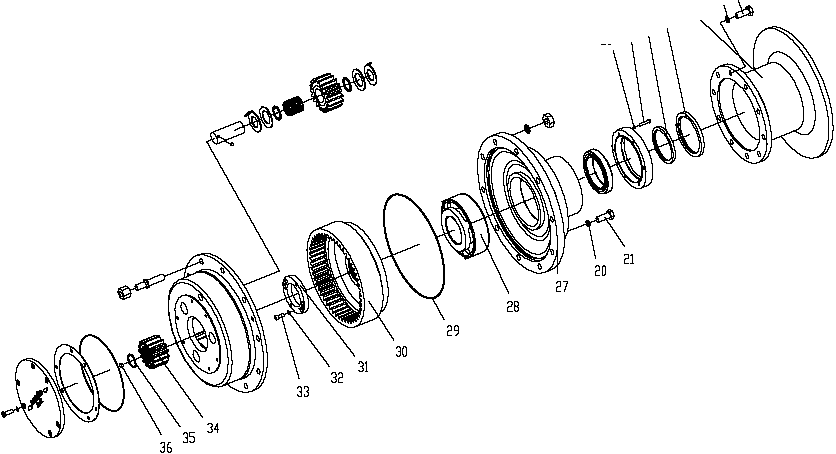 21
20
27
28
29
30
31
32
33
34
35
36