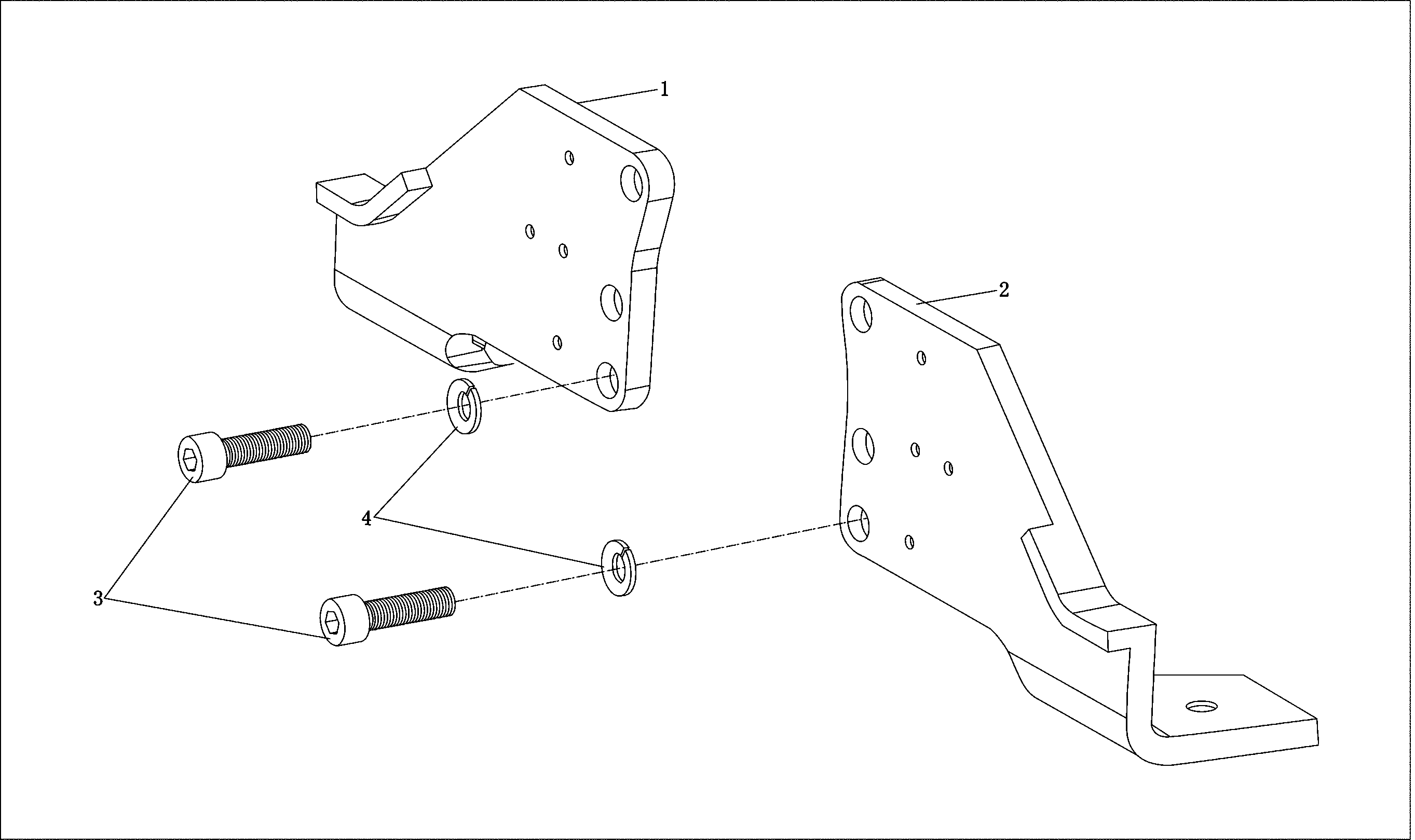 1
2
4
3