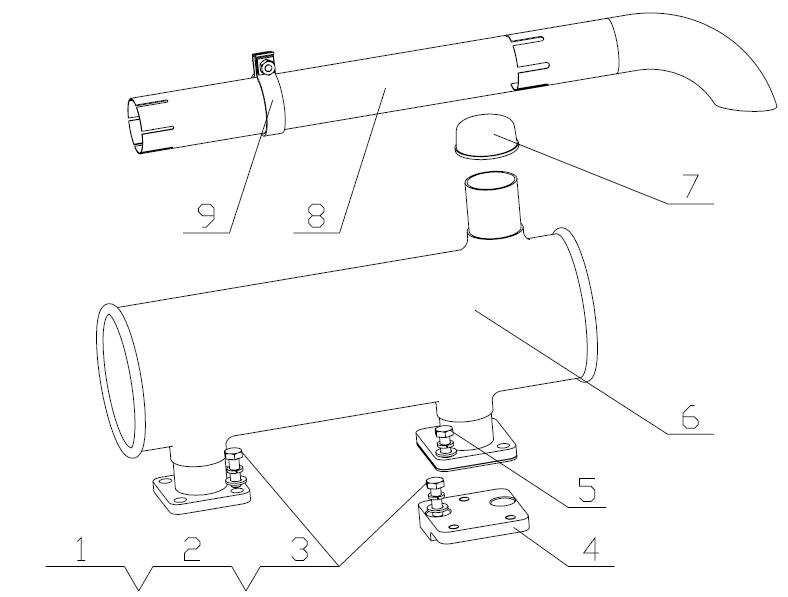 9
8
7
6
5
4
1
2
3