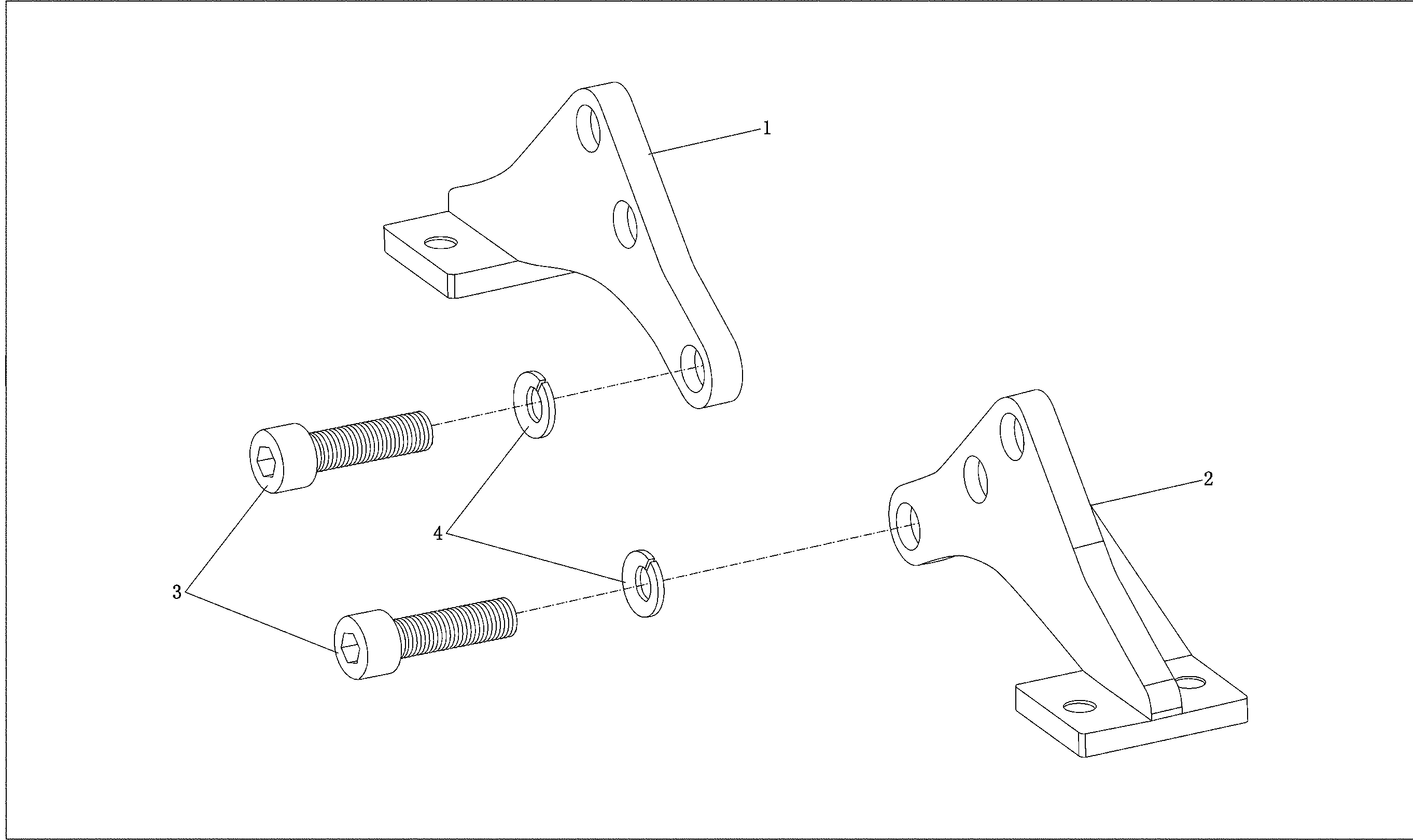 1
2
4
3