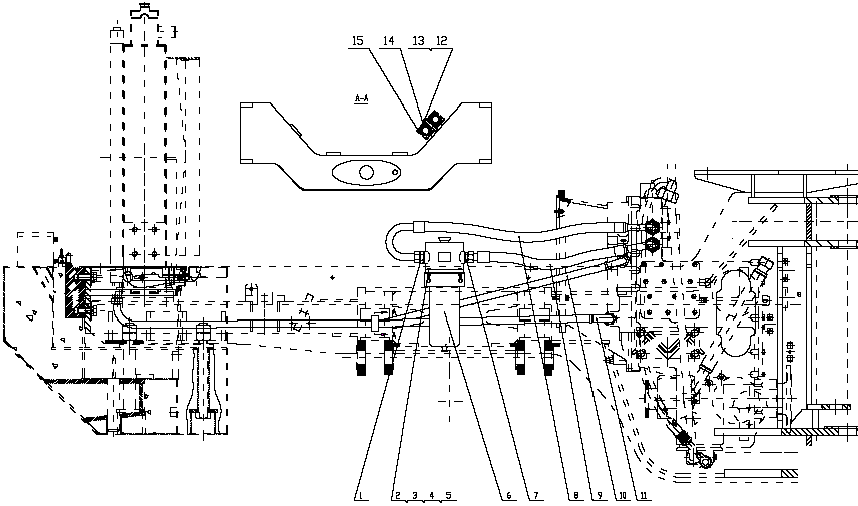 15 14 13 12

A-A

1 2 3 4 5 6 7 8 9 10 11