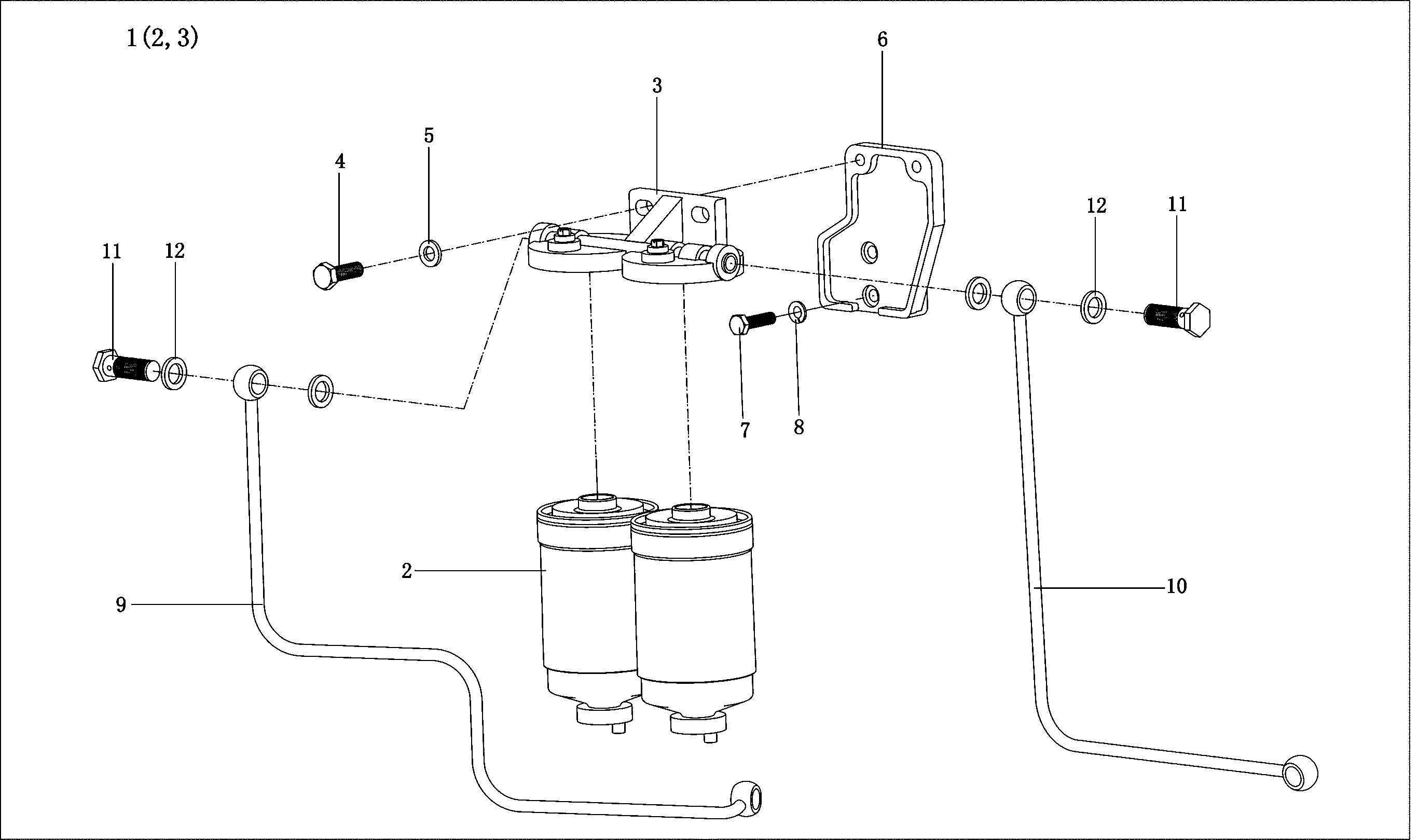 1 (2, 3)

6

3

5

4

12

11

11

12

7

8

2

9

10